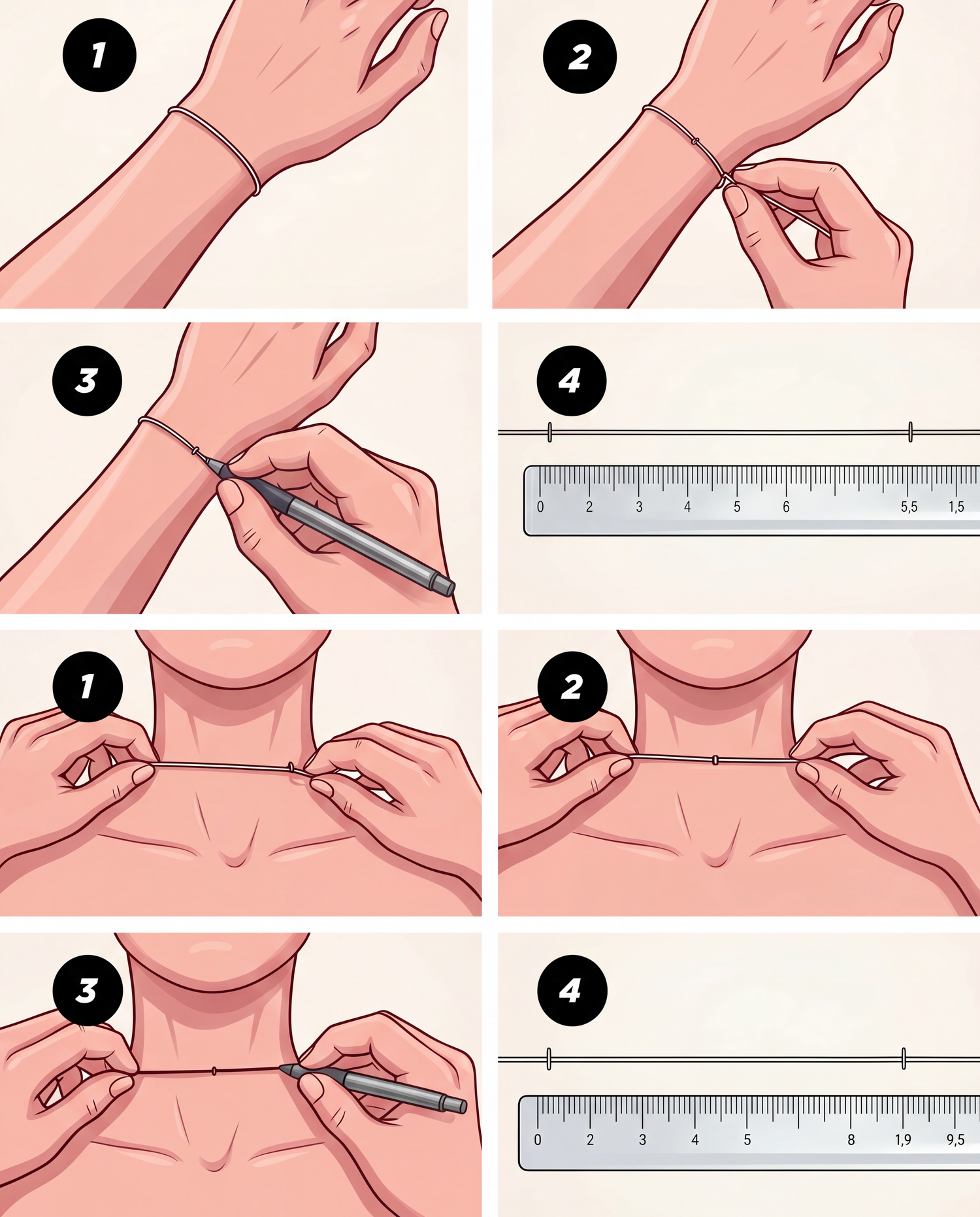 1

2

3

4

0 2 3 4 5 6 5,5 1,5

1

2

3

4

0 2 3 4 5 8 1,9 9,5